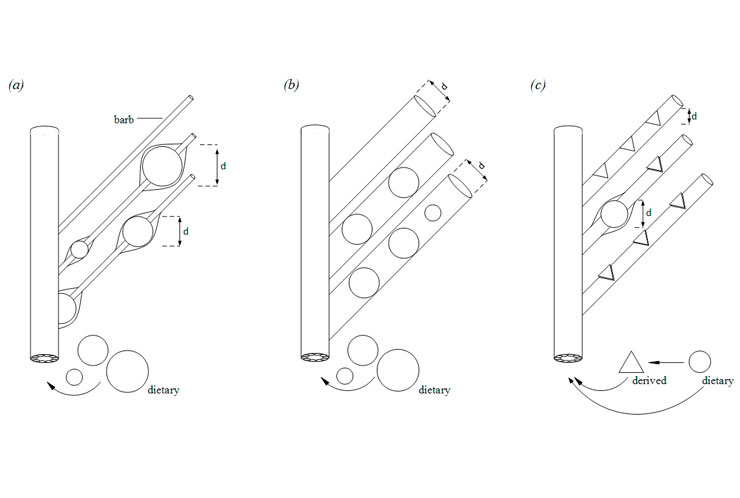 (a)

barb

d

d

dietary

(b)

d

d

dietary

(c)

d

d

derived

dietary